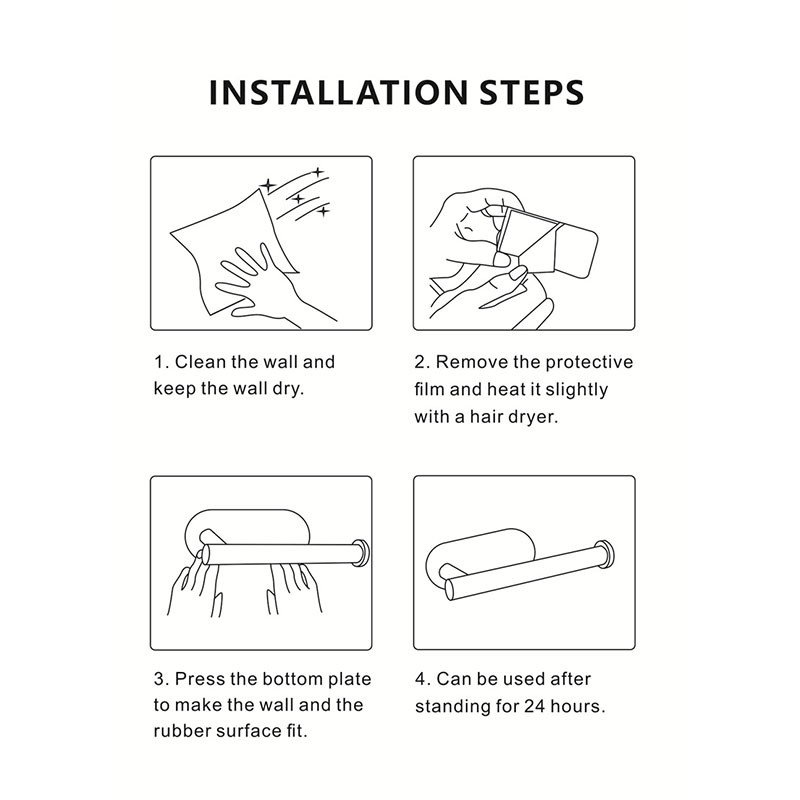 INSTALLATION STEPS

1. Clean the wall and keep the wall dry.

2. Remove the protective film and heat it slightly with a hair dryer.

3. Press the bottom plate to make the wall and the rubber surface fit.

4. Can be used after standing for 24 hours.