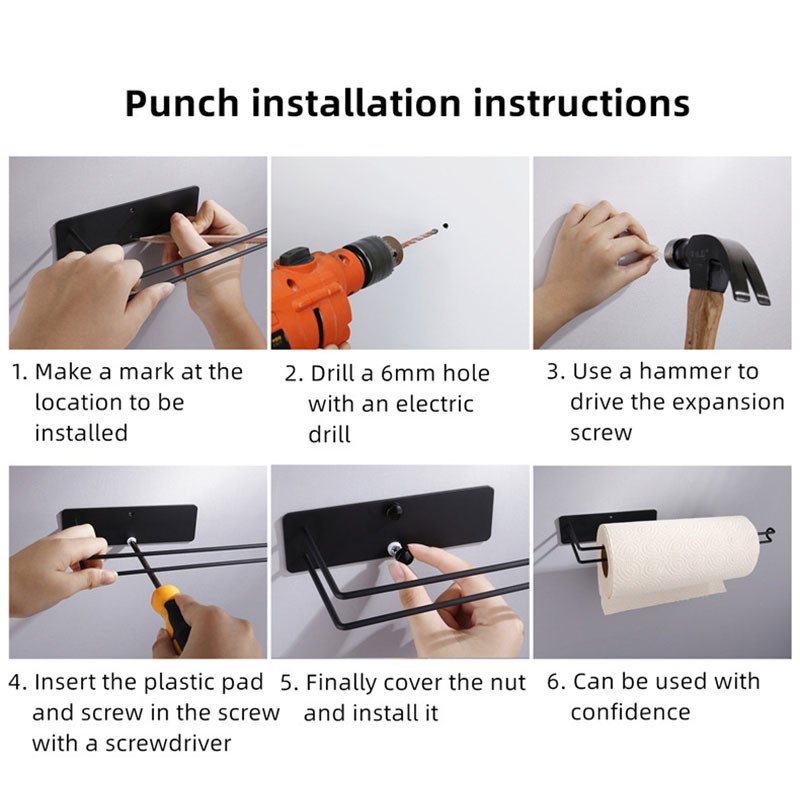 Punch installation instructions

1. Make a mark at the location to be installed

2. Drill a 6mm hole with an electric drill

3. Use a hammer to drive the expansion screw

4. Insert the plastic pad and screw in the screw with a screwdriver

5. Finally cover the nut and install it

6. Can be used with confidence